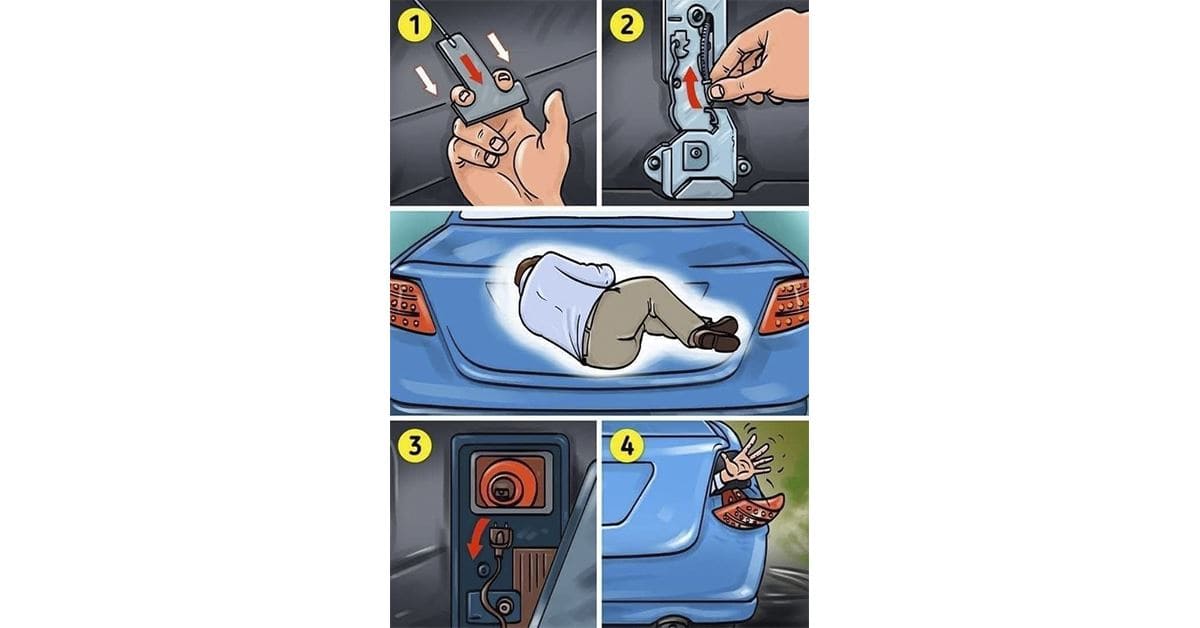 1

2

3

4